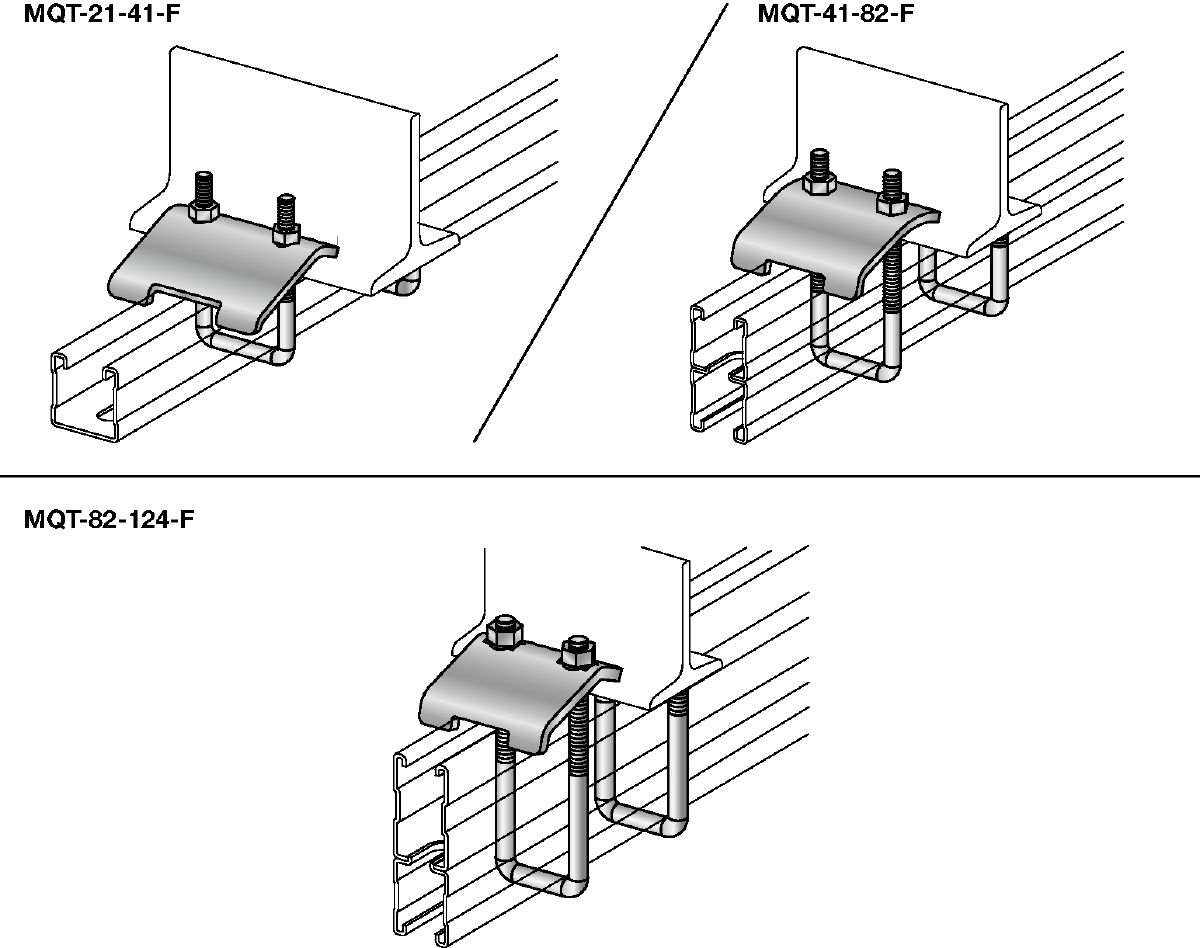 MQT-21-41-F

MQT-41-82-F

MQT-82-124-F